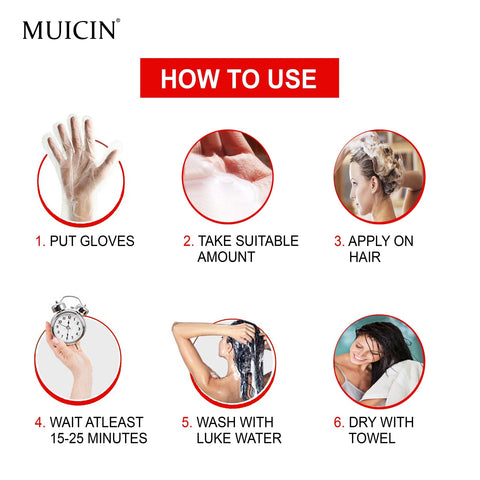 MUICIN®

HOW TO USE

1. PUT GLOVES

2. TAKE SUITABLE AMOUNT

3. APPLY ON HAIR

4. WAIT ATLEAST 15-25 MINUTES

5. WASH WITH LUKE WATER

6. DRY WITH TOWEL